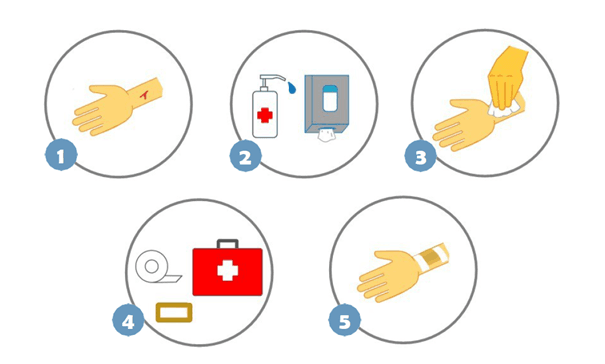 1

2

3

4

5